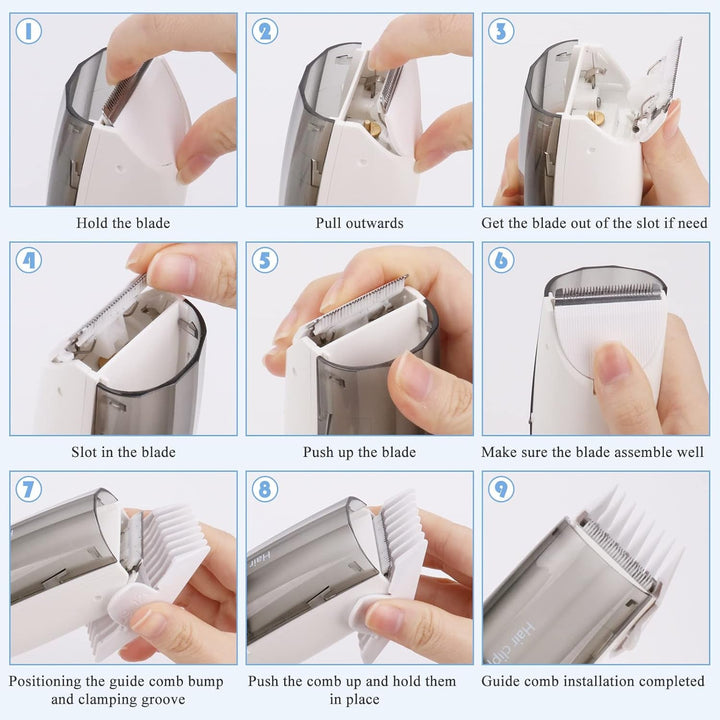 1
Hold the blade

2
Pull outwards

3
Get the blade out of the slot if need

4
Slot in the blade

5
Push up the blade

6
Make sure the blade assemble well

7
Positioning the guide comb bump and clamping groove

8
Hair
Push the comb up and hold them in place

9
Hair clip
Guide comb installation completed