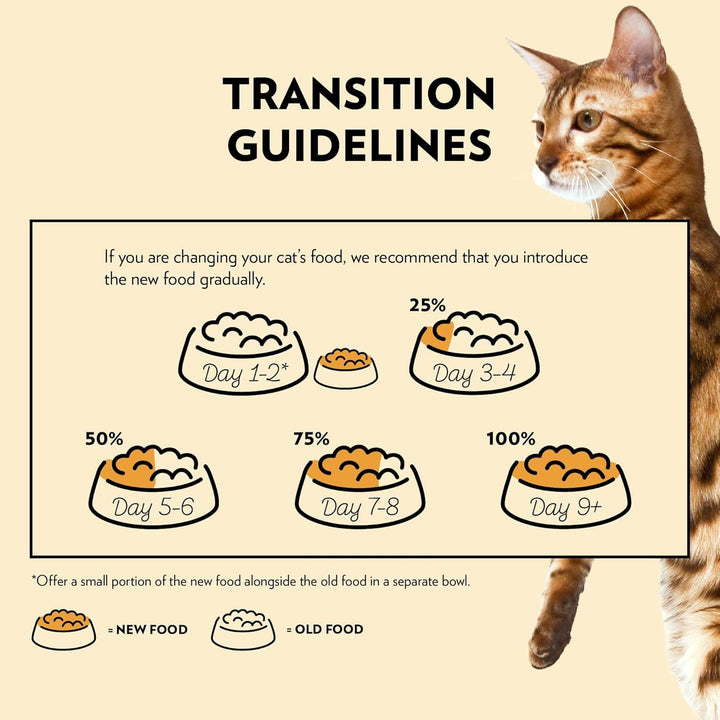 TRANSITION GUIDELINES

If you are changing your cat's food, we recommend that you introduce the new food gradually.

Day 1-2*

25%
Day 3-4

50%
Day 5-6

75%
Day 7-8

100%
Day 9+

*Offer a small portion of the new food alongside the old food in a separate bowl.

= NEW FOOD = OLD FOOD